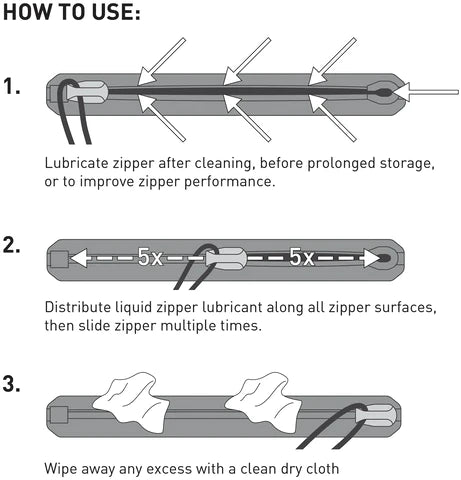 HOW TO USE:

1.

Lubricate zipper after cleaning, before prolonged storage, or to improve zipper performance.

2.

5x

5x

Distribute liquid zipper lubricant along all zipper surfaces, then slide zipper multiple times.

3.

Wipe away any excess with a clean dry cloth